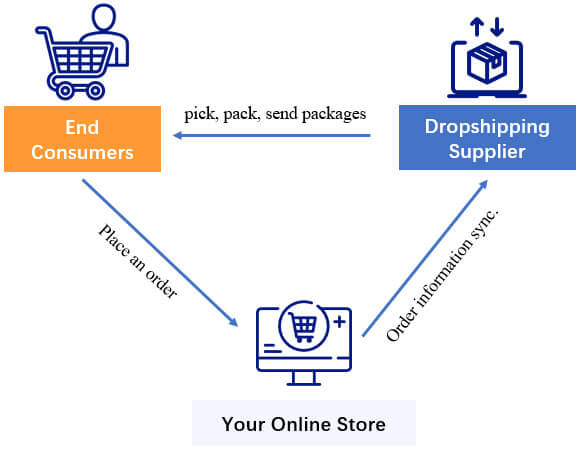 End Consumers

pick, pack, send packages

Dropshipping Supplier

Place an order

Order information sync.

Your Online Store